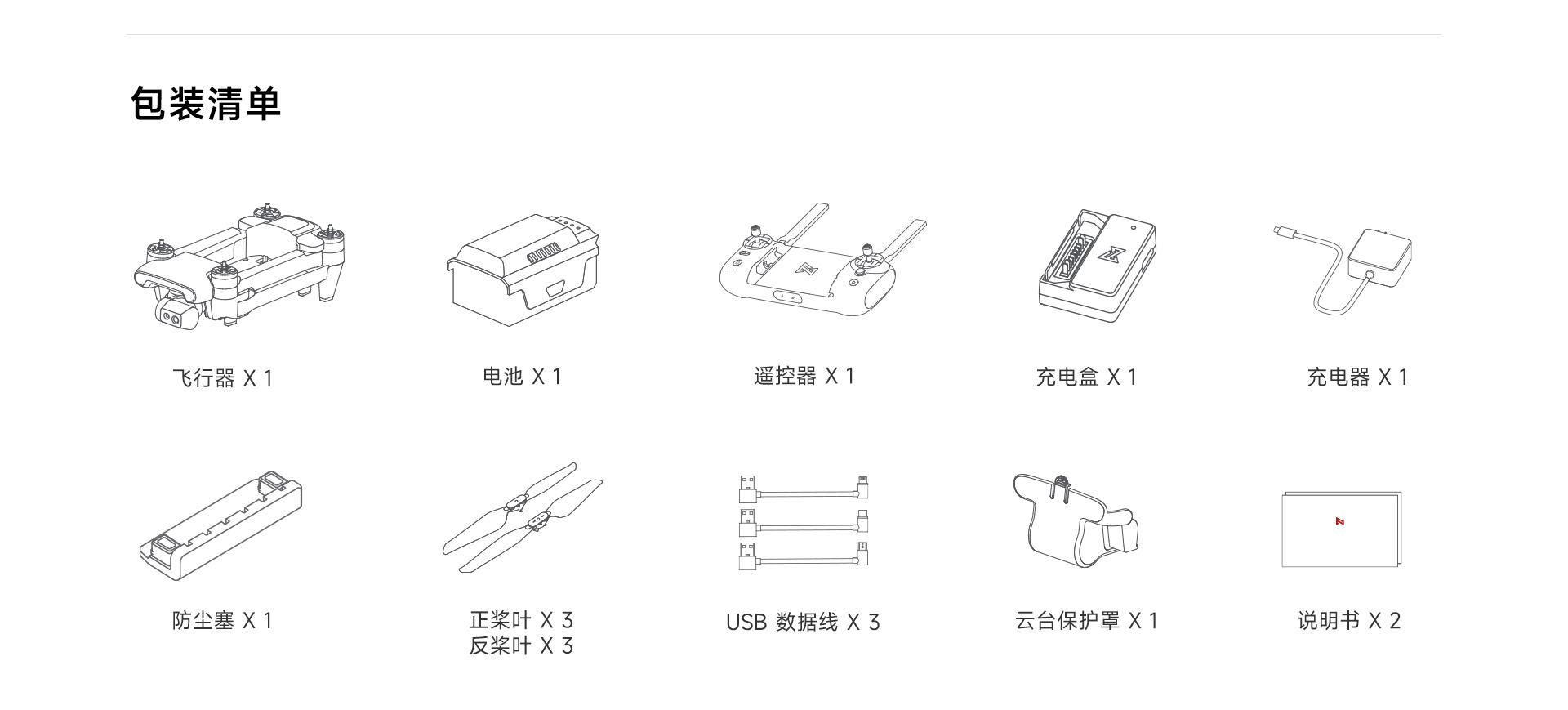 包装清单

飞行器 X 1

电池 X 1

遥控器 X 1

充电盒 X 1

充电器 X 1

防尘塞 X 1

正桨叶 X 3
反桨叶 X 3

USB 数据线 X 3

云台保护罩 X 1

说明书 X 2